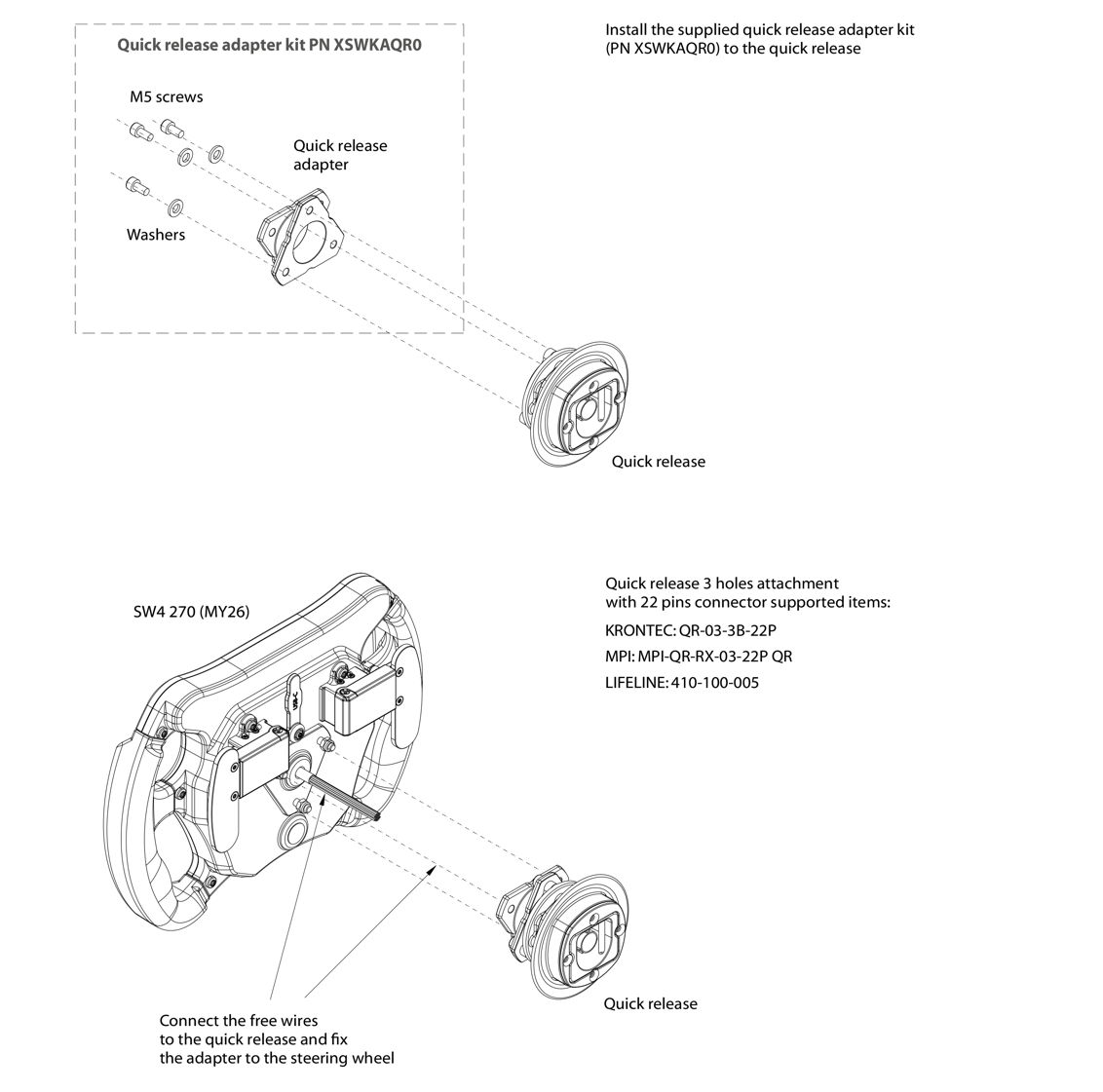 Quick release adapter kit PN XSWKAQR0

M5 screws

Quick release adapter

Washers

Install the supplied quick release adapter kit (PN XSWKAQR0) to the quick release

Quick release

SW4 270 (MY26)

Quick release 3 holes attachment with 22 pins connector supported items:

KRONTEC: QR-03-3B-22P

MPI: MPI-QR-RX-03-22P QR

LIFELINE: 410-100-005

Quick release

Connect the free wires to the quick release and fix the adapter to the steering wheel