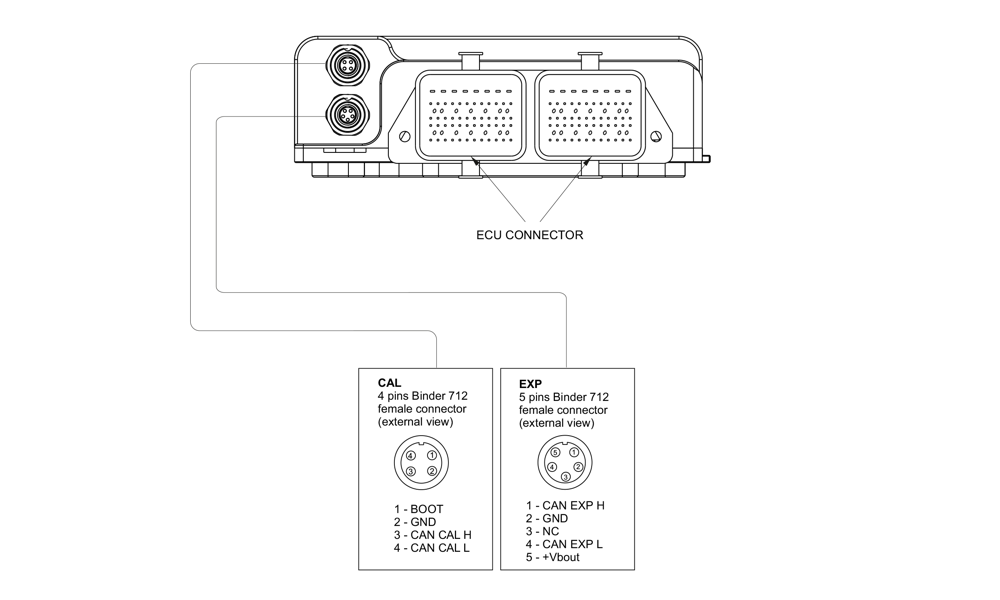 ECU CONNECTOR

CAL
4 pins Binder 712
female connector
(external view)

4 1
3 2

1 - BOOT
2 - GND
3 - CAN CAL H
4 - CAN CAL L

EXP
5 pins Binder 712
female connector
(external view)

5 1
4 2
3

1 - CAN EXP H
2 - GND
3 - NC
4 - CAN EXP L
5 - +Vbout